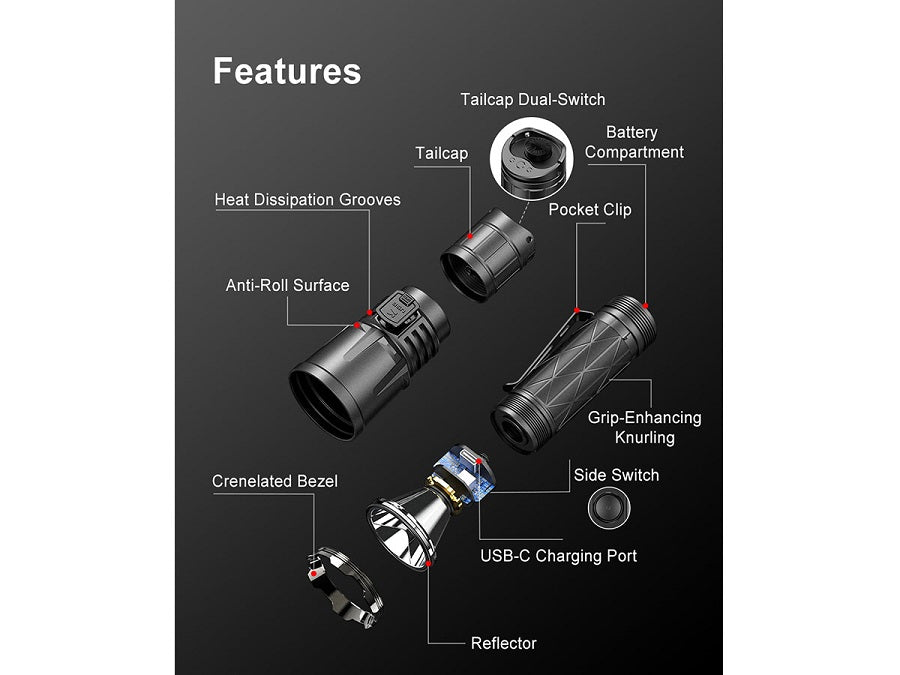 Features

Tailcap Dual-Switch

Tailcap

Battery Compartment

Heat Dissipation Grooves

Pocket Clip

Anti-Roll Surface

Grip-Enhancing Knurling

Crenelated Bezel

Side Switch

USB-C Charging Port

Reflector