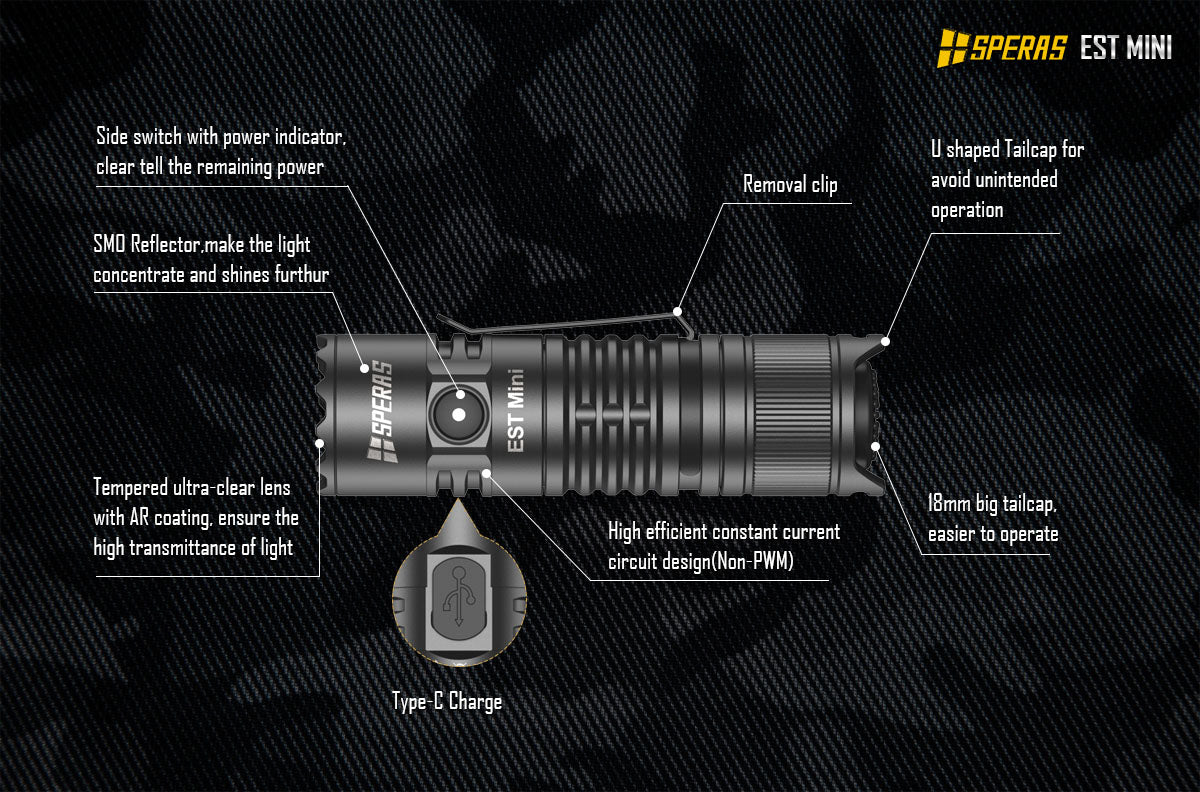 SPERAS EST MINI

Side switch with power indicator, clear tell the remaining power

SMO Reflector,make the light concentrate and shines furthur

Removal clip

U shaped Tailcap for avoid unintended operation

SPERAS

EST Mini

Tempered ultra-clear lens with AR coating, ensure the high transmittance of light

High efficient constant current circuit design(Non-PWM)

18mm big tailcap, easier to operate

Type-C Charge